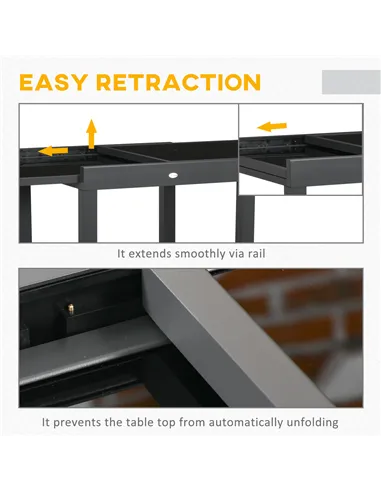 EASY RETRACTION

It extends smoothly via rail

It prevents the table top from automatically unfolding