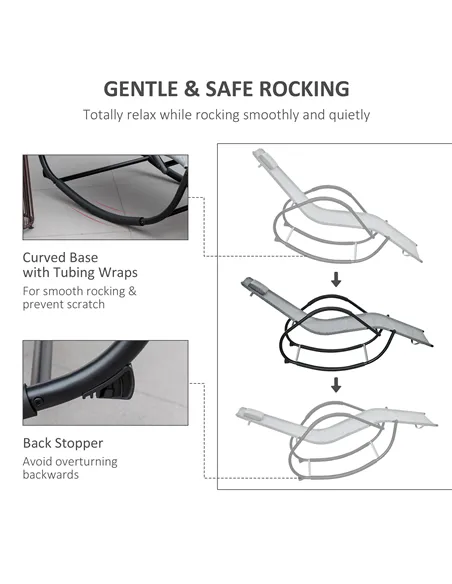 GENTLE & SAFE ROCKING
Totally relax while rocking smoothly and quietly

Curved Base with Tubing Wraps
For smooth rocking & prevent scratch

Back Stopper
Avoid overturning backwards