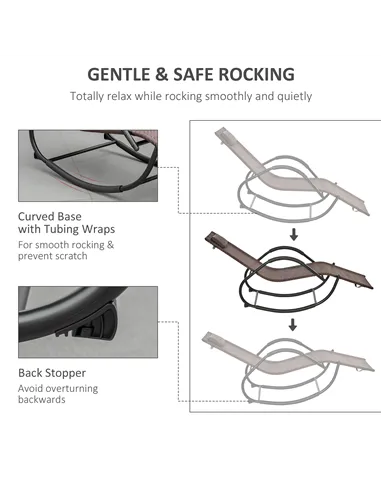 GENTLE & SAFE ROCKING

Totally relax while rocking smoothly and quietly

Curved Base with Tubing Wraps

For smooth rocking & prevent scratch

Back Stopper

Avoid overturning backwards