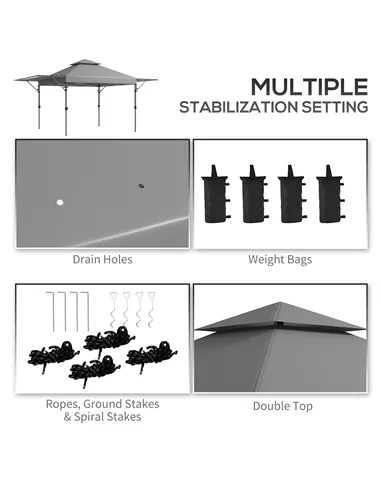 MULTIPLE
STABILIZATION SETTING

Drain Holes

Weight Bags

Ropes, Ground Stakes
& Spiral Stakes

Double Top