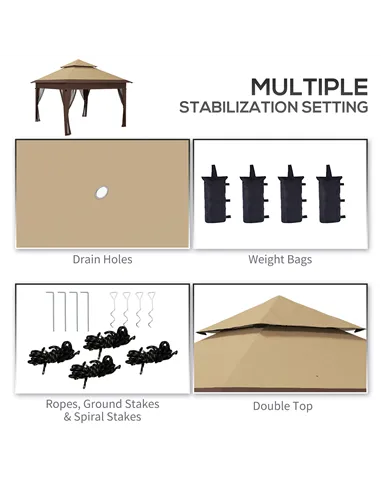 MULTIPLE
STABILIZATION SETTING

Drain Holes

Weight Bags

Ropes, Ground Stakes
& Spiral Stakes

Double Top