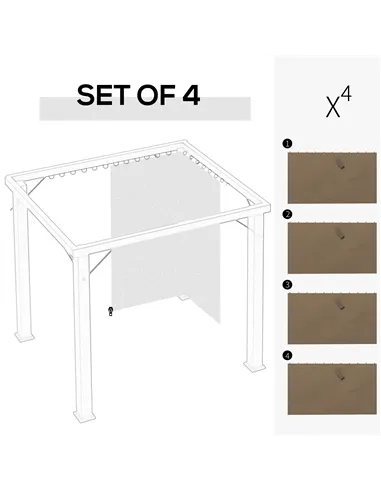 SET OF 4

$X^4$

1

2

3

4