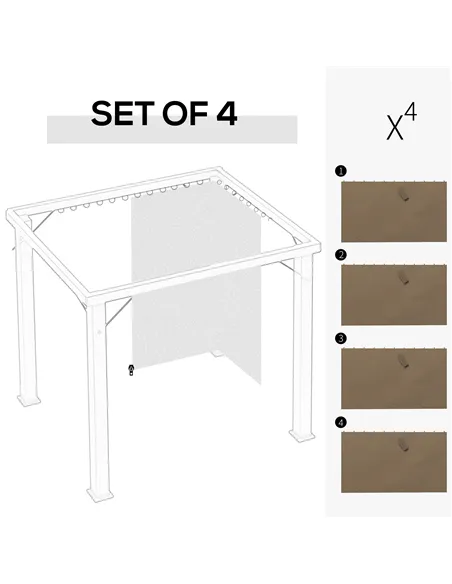 SET OF 4

$X^4$

1

2

3

4