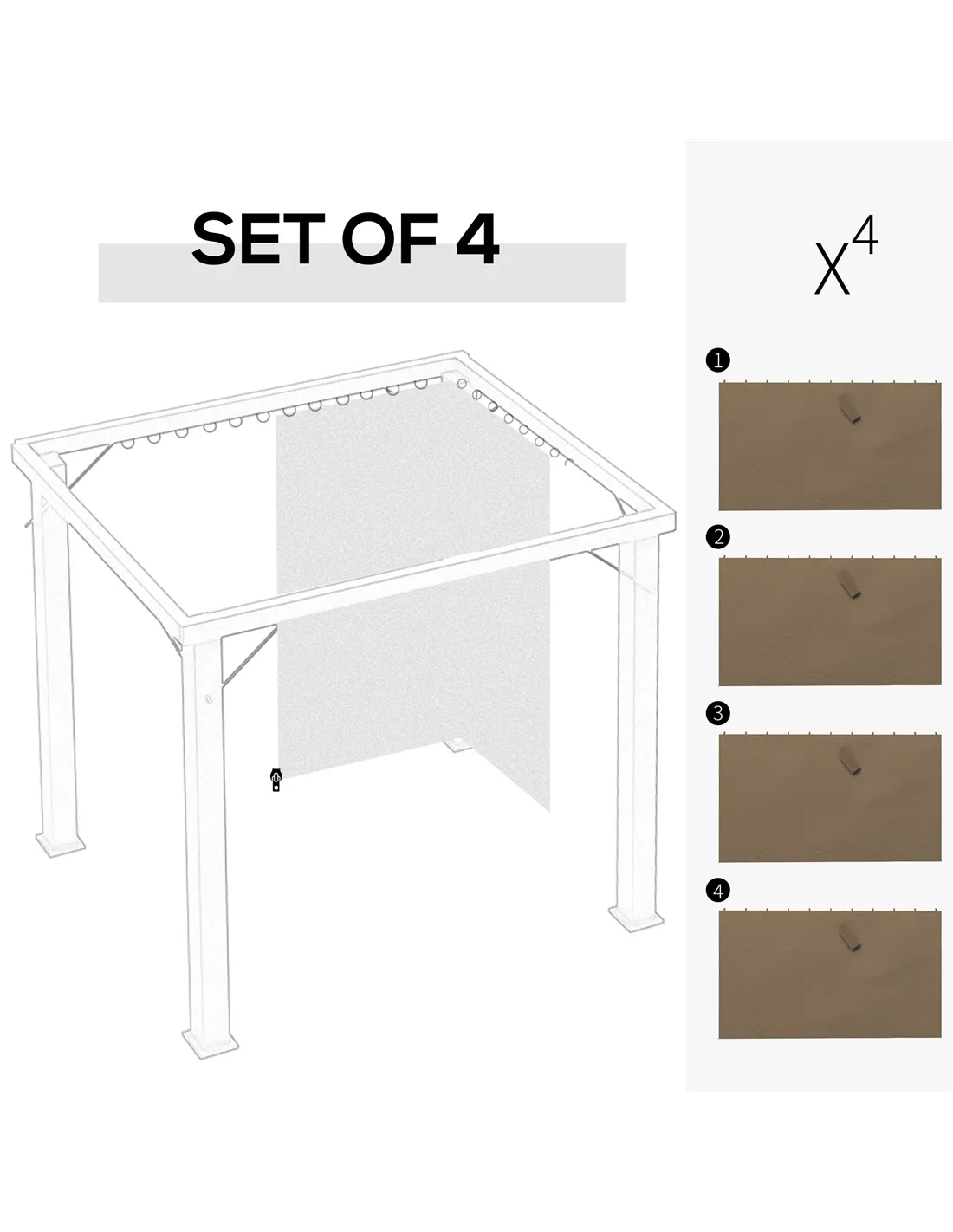 SET OF 4

$X^4$

❶

❷

❸

❹