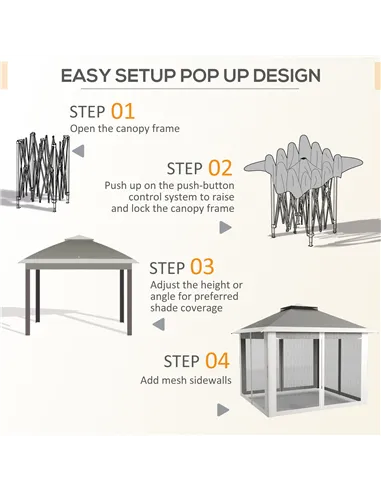 EASY SETUP POP UP DESIGN

STEP 01
Open the canopy frame

STEP 02
Push up on the push-button control system to raise and lock the canopy frame

STEP 03
Adjust the height or angle for preferred shade coverage

STEP 04
Add mesh sidewalls