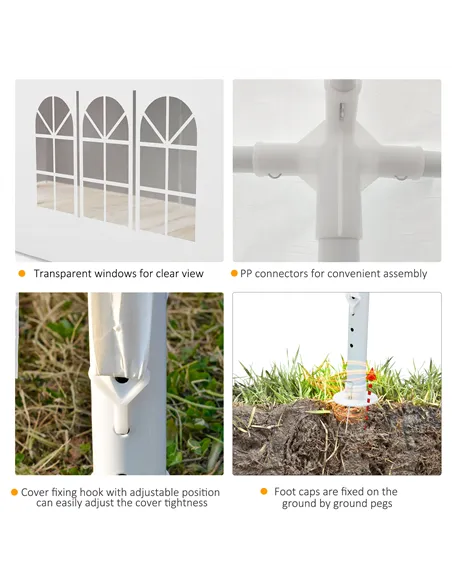 Transparent windows for clear view

PP connectors for convenient assembly

Cover fixing hook with adjustable position can easily adjust the cover tightness

Foot caps are fixed on the ground by ground pegs