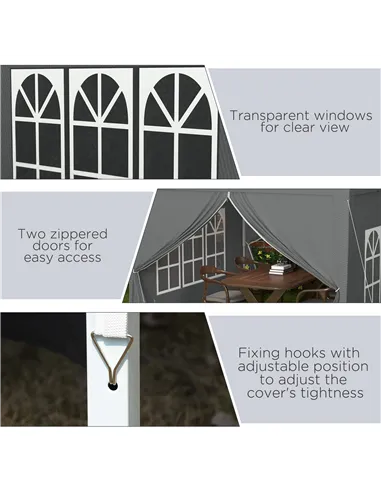 Transparent windows for clear view

Two zippered doors for easy access

Fixing hooks with adjustable position to adjust the cover's tightness