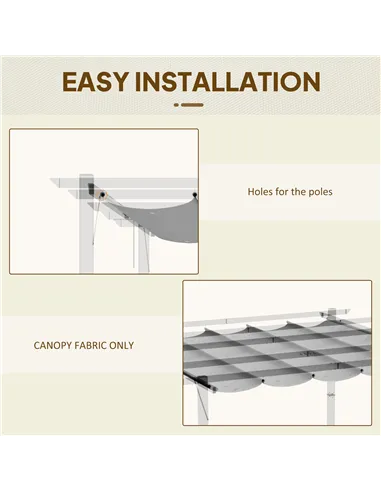 EASY INSTALLATION

Holes for the poles

CANOPY FABRIC ONLY