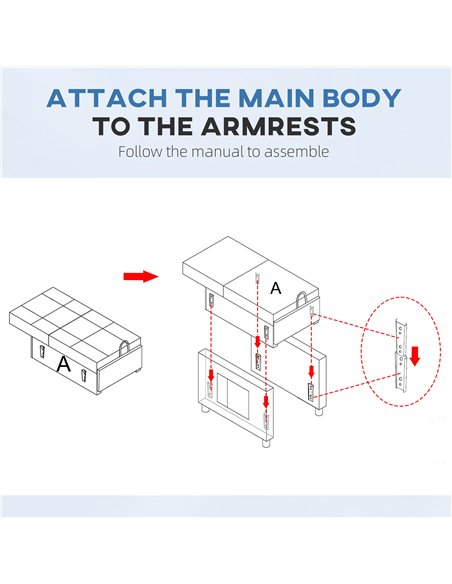 ATTACH THE MAIN BODY
TO THE ARMRESTS
Follow the manual to assemble

A

A