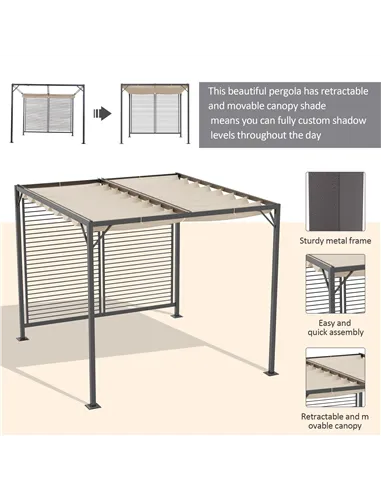 This beautiful pergola has retractable and movable canopy shade means you can fully custom shadow levels throughout the day

Sturdy metal frame

Easy and quick assembly

Retractable and m ovable canopy