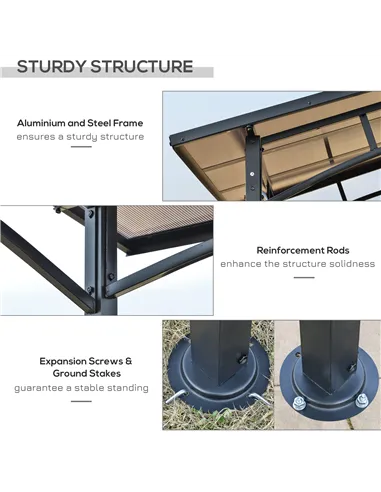 STURDY STRUCTURE

Aluminium and Steel Frame
ensures a sturdy structure

Reinforcement Rods
enhance the structure solidness

Expansion Screws & Ground Stakes
guarantee a stable standing