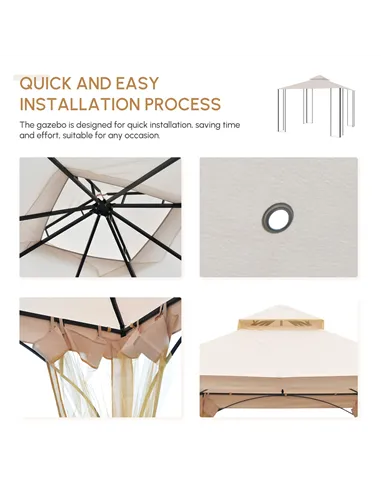 QUICK AND EASY
INSTALLATION PROCESS

The gazebo is designed for quick installation, saving time and effort, suitable for any occasion.