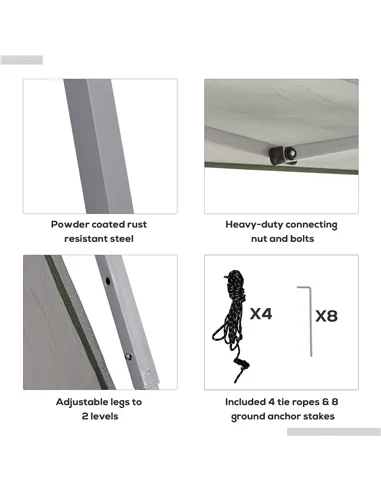 Powder coated rust resistant steel

Heavy-duty connecting nut and bolts

Adjustable legs to 2 levels

X4

X8

Included 4 tie ropes & 8 ground anchor stakes