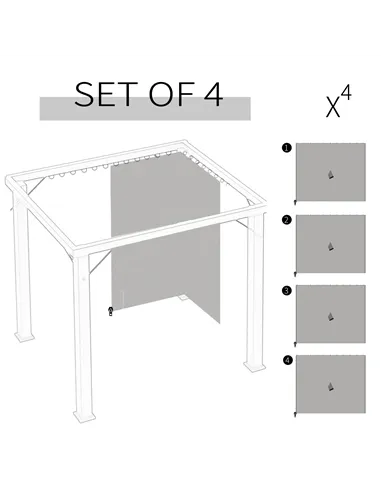 SET OF 4

$X^4$

1

2

3

4