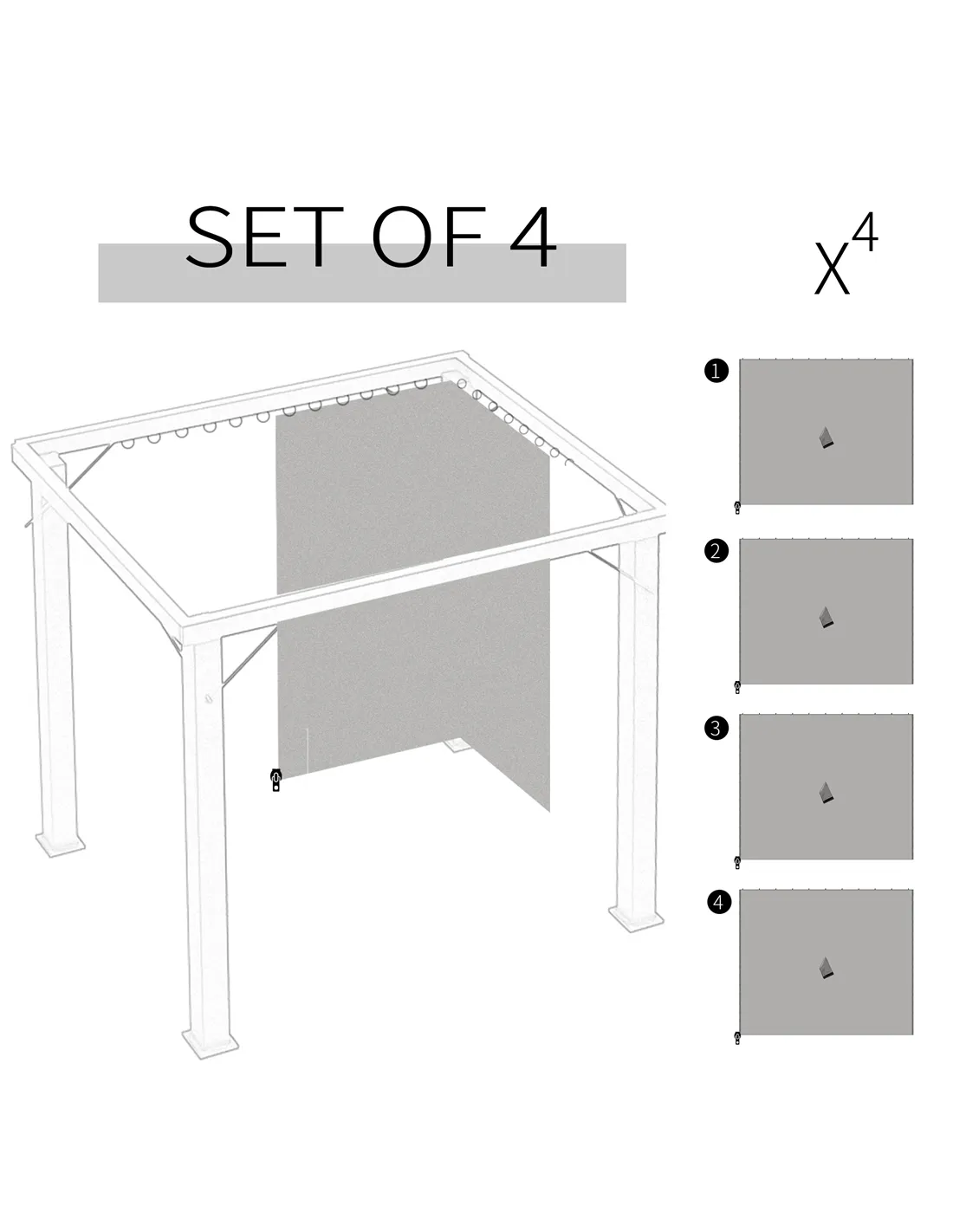 SET OF 4

$X^4$

1

2

3

4