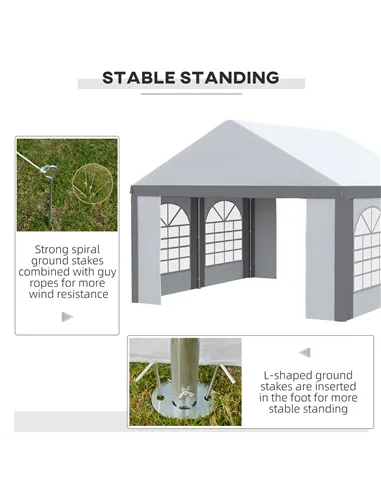 STABLE STANDING

Strong spiral ground stakes combined with guy ropes for more wind resistance

L-shaped ground stakes are inserted in the foot for more stable standing