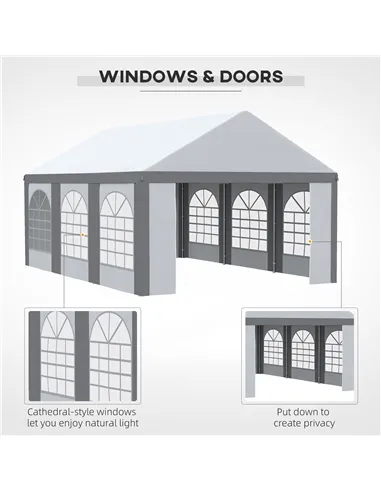 WINDOWS & DOORS

Cathedral-style windows let you enjoy natural light

Put down to create privacy