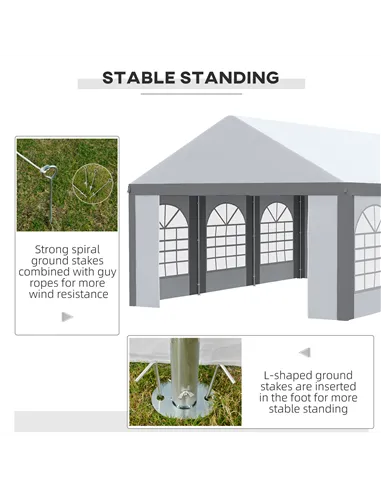 STABLE STANDING

Strong spiral ground stakes combined with guy ropes for more wind resistance

L-shaped ground stakes are inserted in the foot for more stable standing