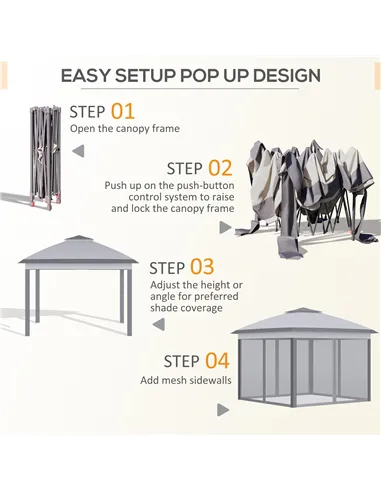 EASY SETUP POP UP DESIGN

STEP 01
Open the canopy frame

STEP 02
Push up on the push-button control system to raise and lock the canopy frame

STEP 03
Adjust the height or angle for preferred shade coverage

STEP 04
Add mesh sidewalls