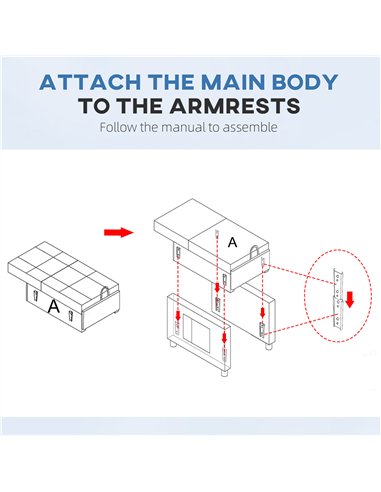 ATTACH THE MAIN BODY
TO THE ARMRESTS
Follow the manual to assemble

A

A