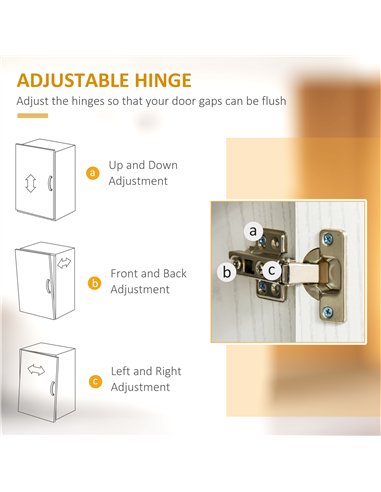 ADJUSTABLE HINGE
Adjust the hinges so that your door gaps can be flush

a Up and Down Adjustment

b Front and Back Adjustment

c Left and Right Adjustment

a
b
c