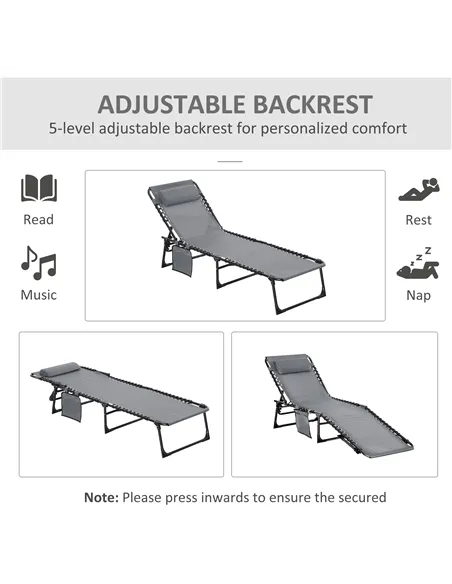 ADJUSTABLE BACKREST
5-level adjustable backrest for personalized comfort

Read

Music

Rest

Nap

Note: Please press inwards to ensure the secured