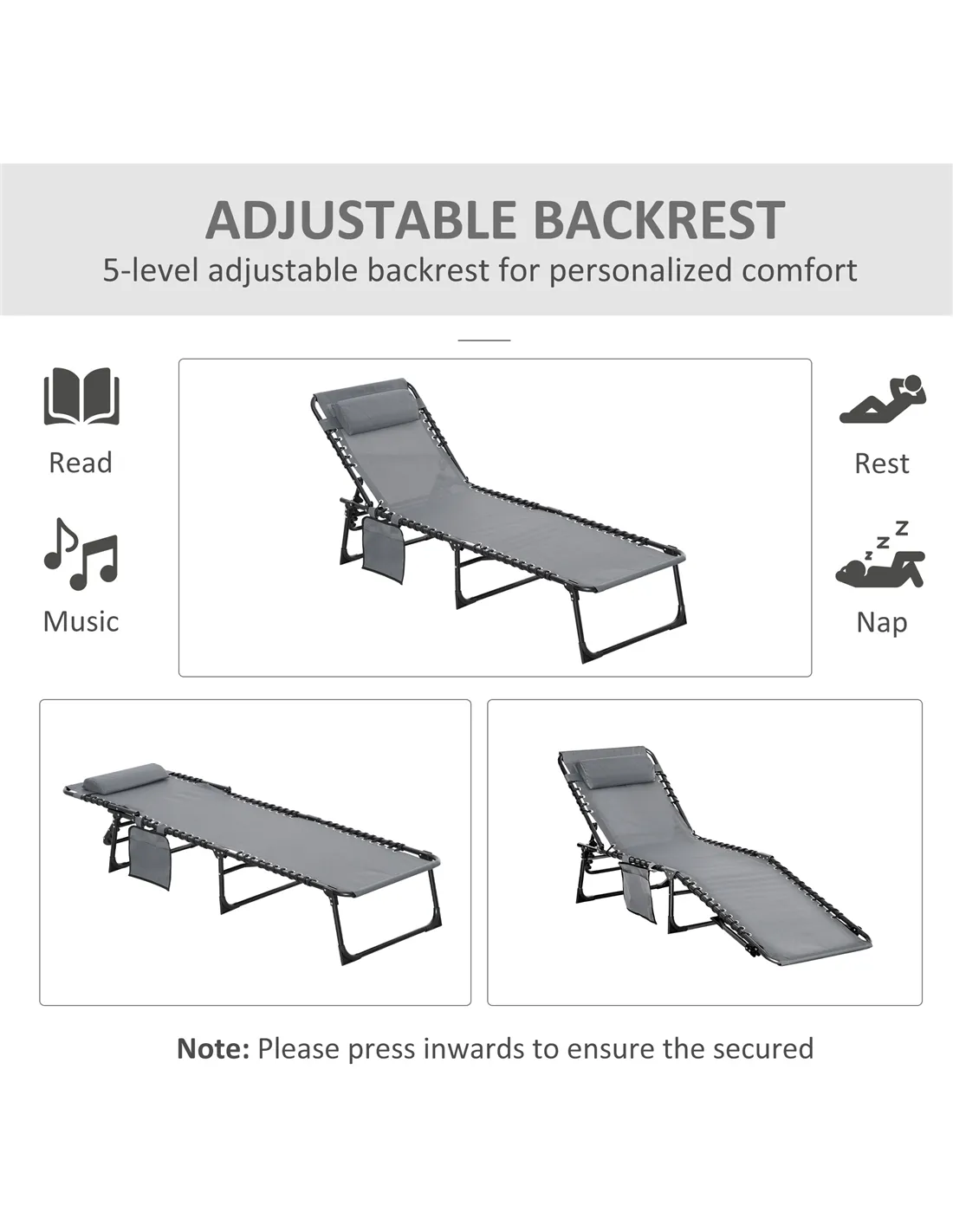 ADJUSTABLE BACKREST
5-level adjustable backrest for personalized comfort

Read

Music

Rest

Nap

Note: Please press inwards to ensure the secured