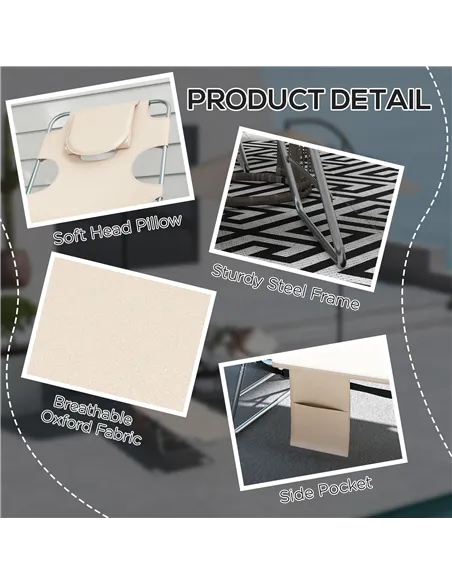 PRODUCT DETAIL

Soft Head Pillow

Sturdy Steel Frame

Breathable Oxford Fabric

Side Pocket