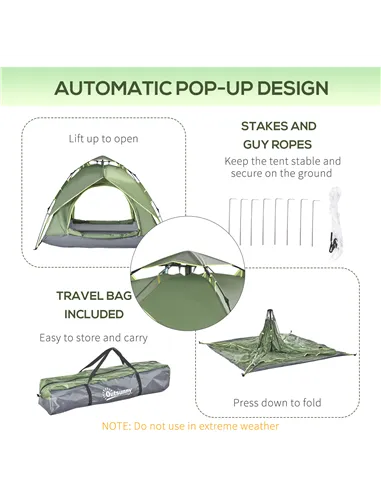 AUTOMATIC POP-UP DESIGN

Lift up to open

STAKES AND GUY ROPES

Keep the tent stable and secure on the ground

TRAVEL BAG INCLUDED

Easy to store and carry

Outsunny

Press down to fold

NOTE: Do not use in extreme weather