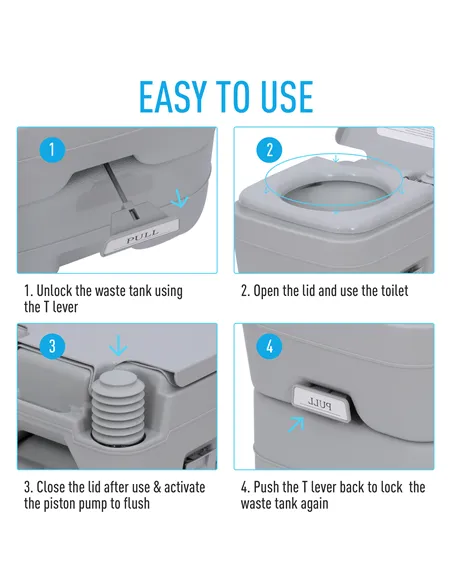 EASY TO USE

1

PULL

1. Unlock the waste tank using the T lever

2

2. Open the lid and use the toilet

3

3. Close the lid after use & activate the piston pump to flush

4

PULL

4. Push the T lever back to lock the waste tank again