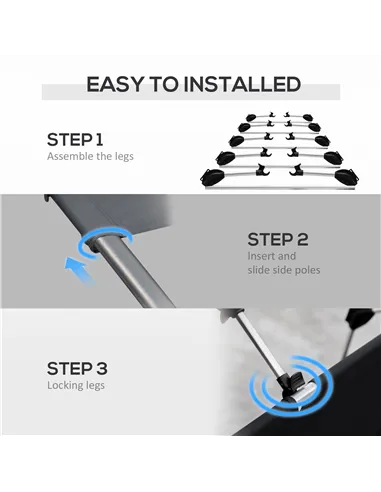 EASY TO INSTALLED

STEP 1
Assemble the legs

STEP 2
Insert and slide side poles

STEP 3
Locking legs