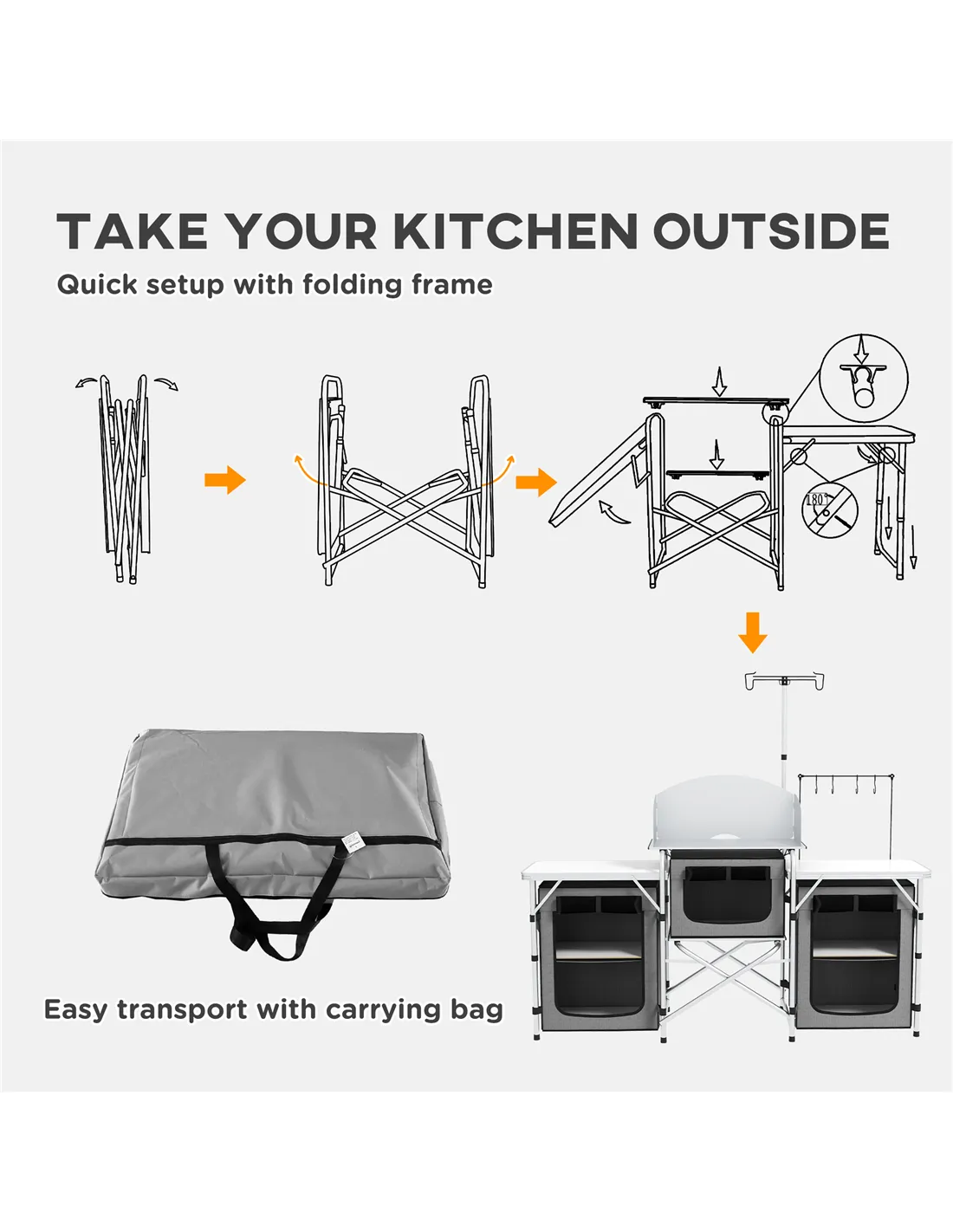 TAKE YOUR KITCHEN OUTSIDE
Quick setup with folding frame

180°

Easy transport with carrying bag