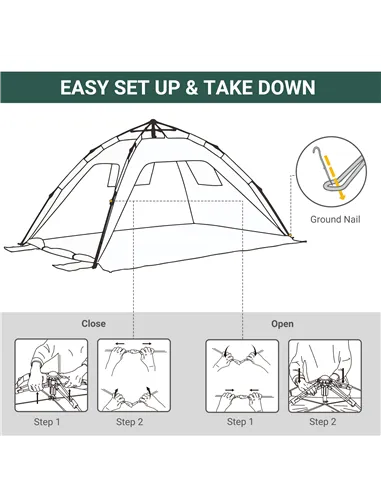 EASY SET UP & TAKE DOWN

Ground Nail

Close

Step 1

Step 2

Open

Step 1

Step 2