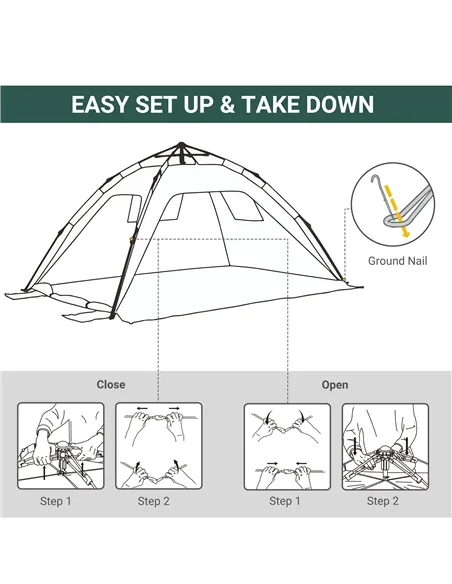 EASY SET UP & TAKE DOWN

Ground Nail

Close

Step 1

Step 2

Open

Step 1

Step 2