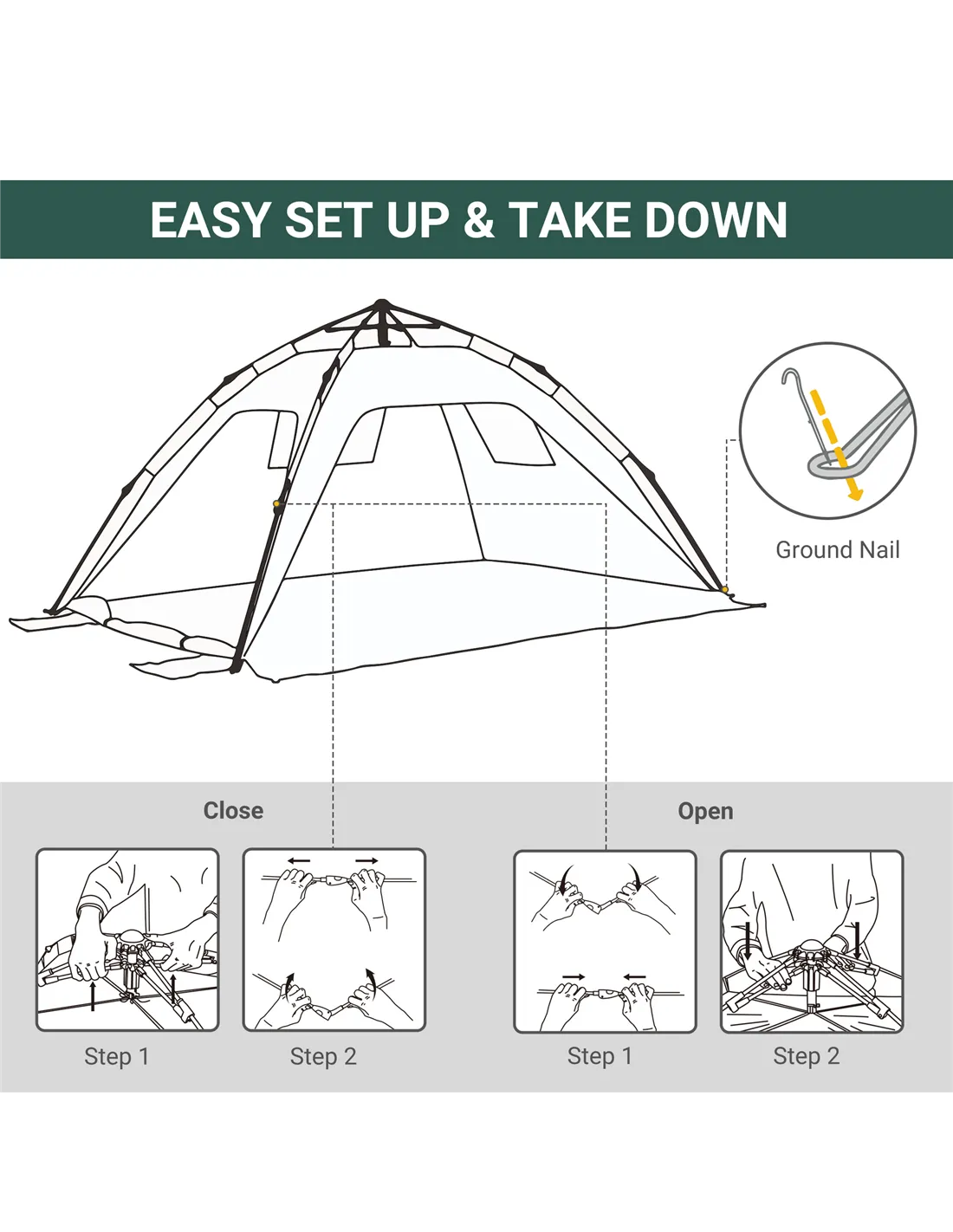 EASY SET UP & TAKE DOWN

Ground Nail

Close

Step 1

Step 2

Open

Step 1

Step 2