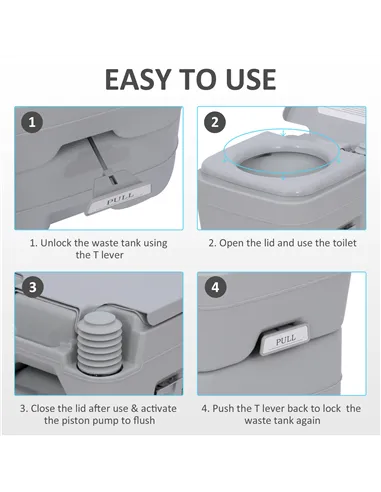 EASY TO USE

1

PULL

1. Unlock the waste tank using the T lever

2

2. Open the lid and use the toilet

3

3. Close the lid after use & activate the piston pump to flush

4

PULL

4. Push the T lever back to lock the waste tank again