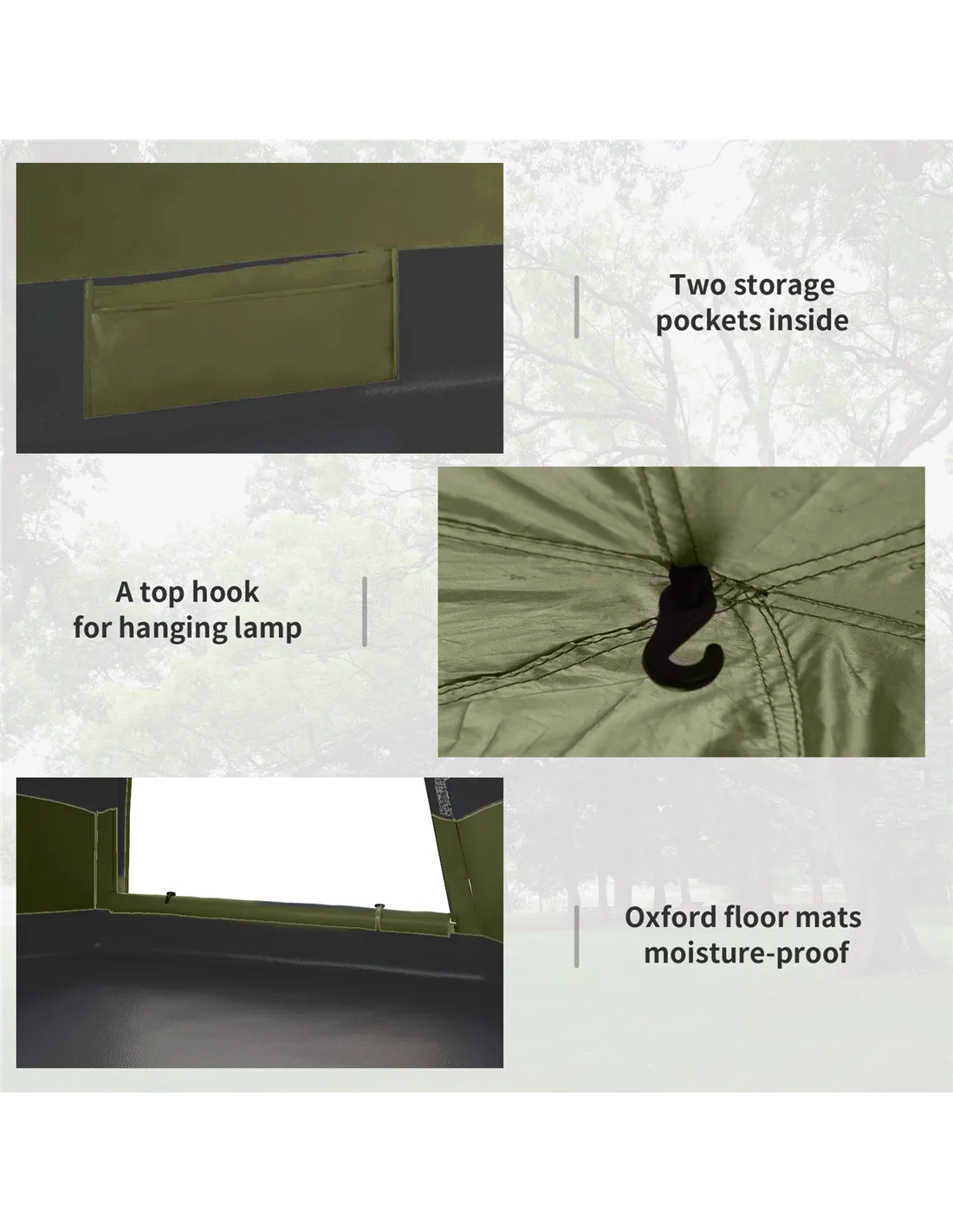 Two storage pockets inside

A top hook for hanging lamp

Oxford floor mats moisture-proof