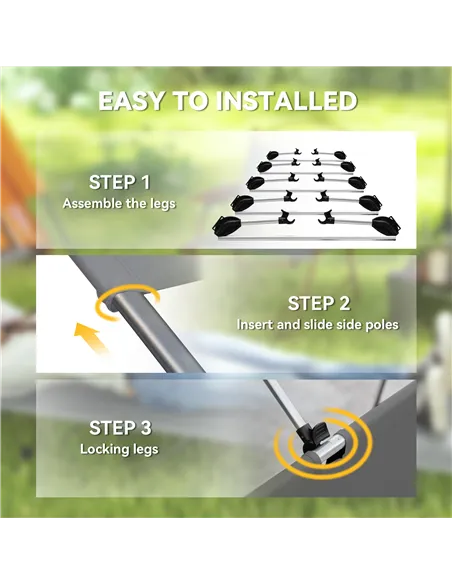 EASY TO INSTALLED

STEP 1
Assemble the legs

STEP 2
Insert and slide side poles

STEP 3
Locking legs