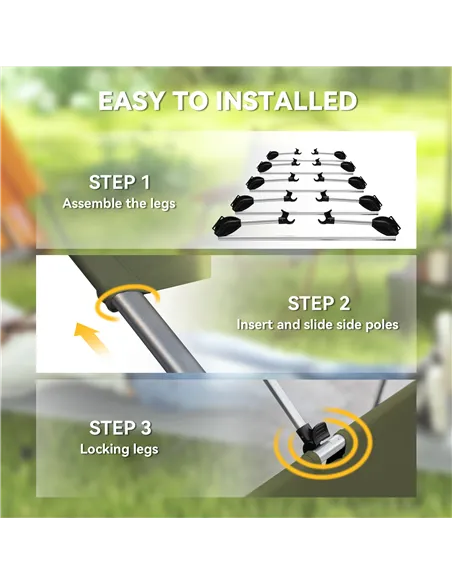 EASY TO INSTALLED

STEP 1
Assemble the legs

STEP 2
Insert and slide side poles

STEP 3
Locking legs