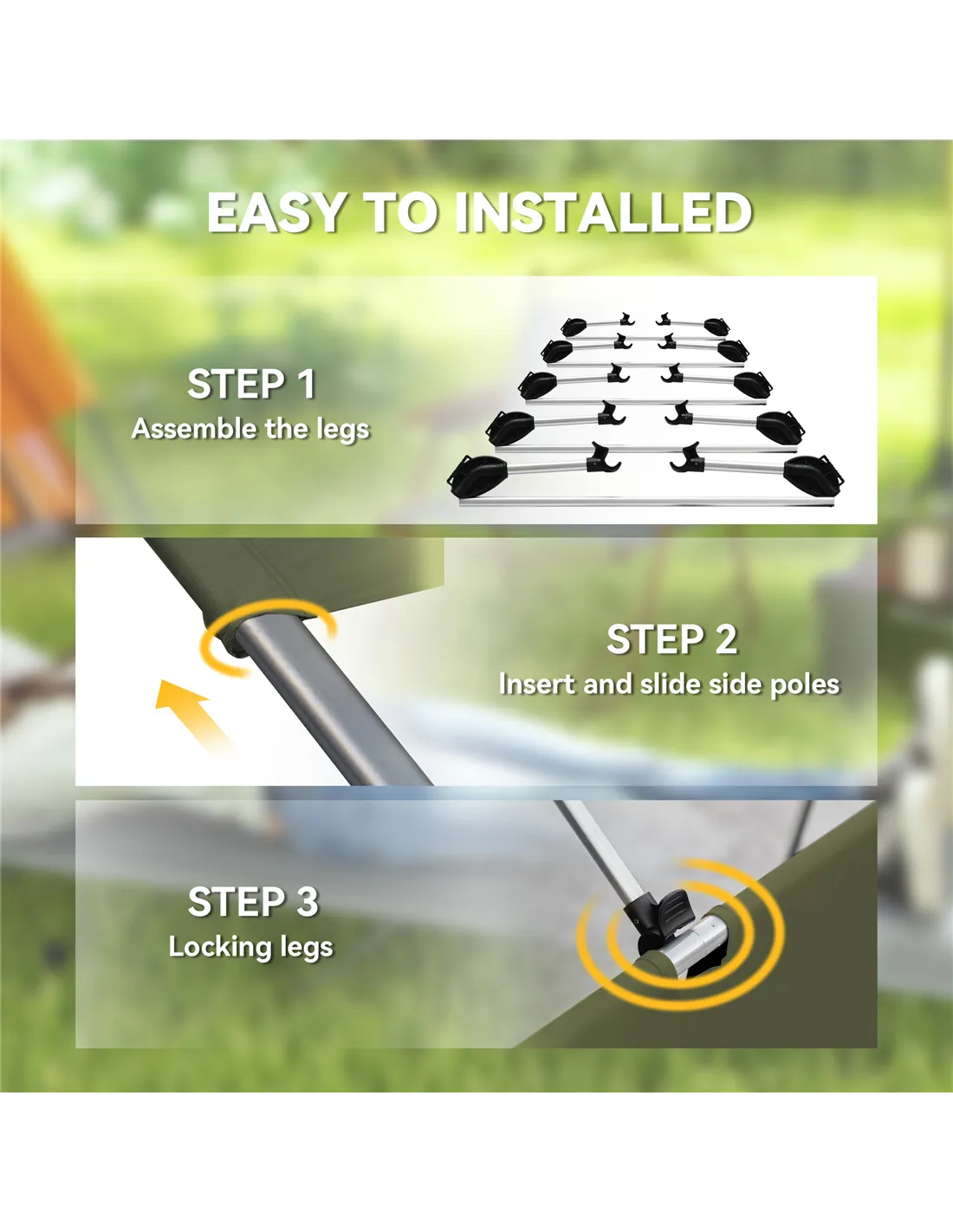 EASY TO INSTALLED

STEP 1
Assemble the legs

STEP 2
Insert and slide side poles

STEP 3
Locking legs