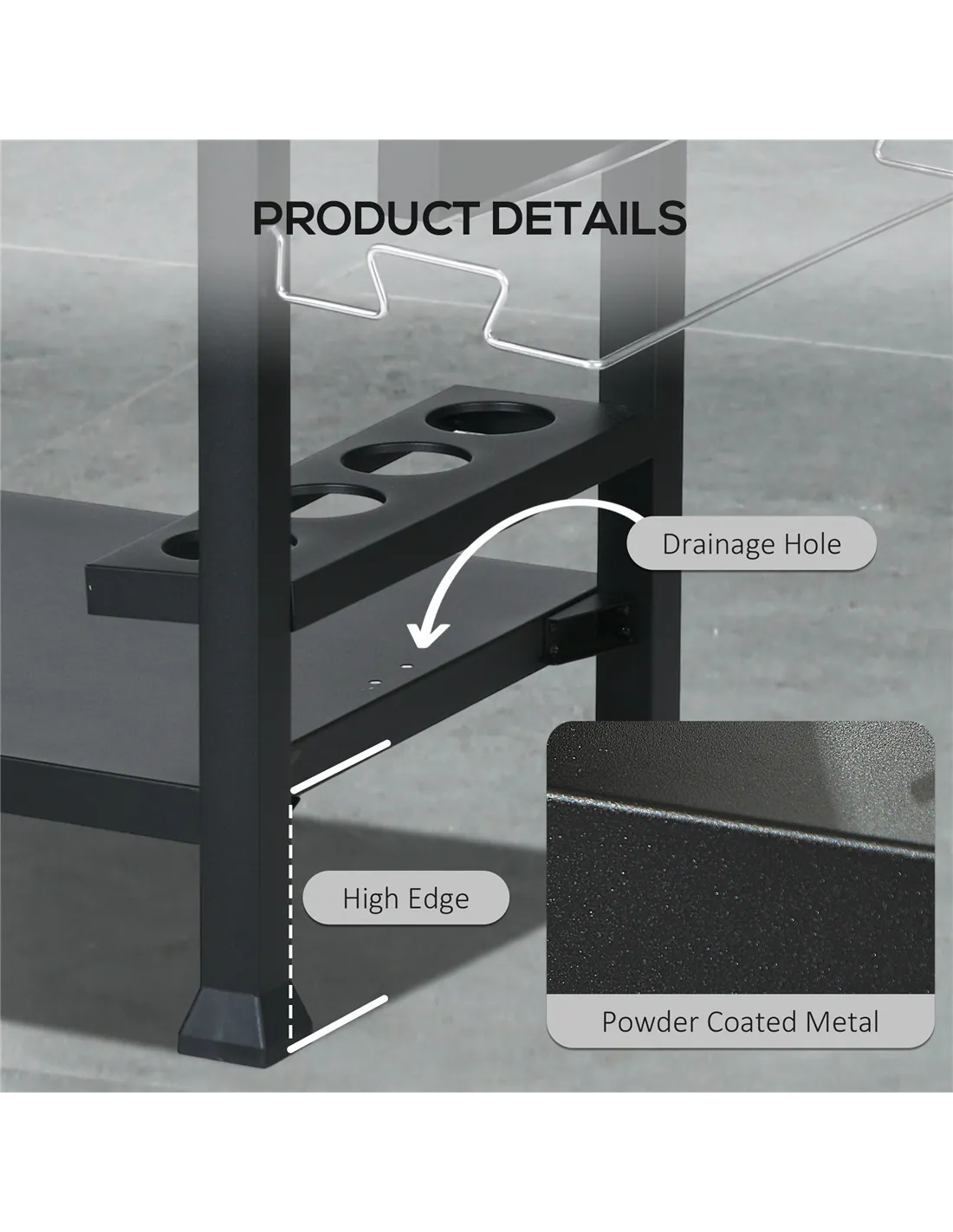 PRODUCT DETAILS

Drainage Hole

High Edge

Powder Coated Metal