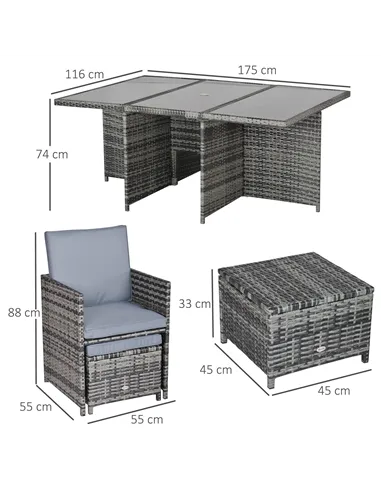 116 cm
175 cm
74 cm
88 cm
55 cm
55 cm
33 cm
45 cm
45 cm