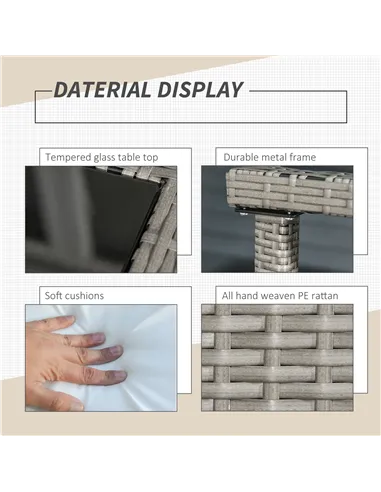 DATERIAL DISPLAY

Tempered glass table top

Durable metal frame

Soft cushions

All hand weaven PE rattan