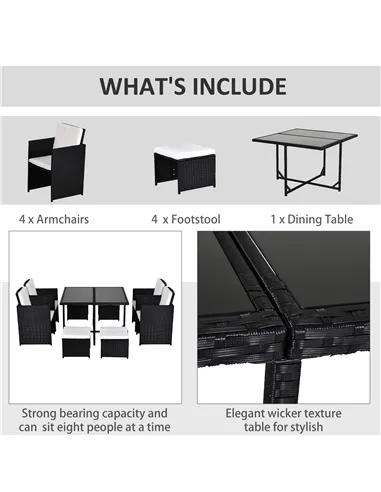 WHAT'S INCLUDE

4 x Armchairs

4 x Footstool

1 x Dining Table

Strong bearing capacity and can sit eight people at a time

Elegant wicker texture table for stylish