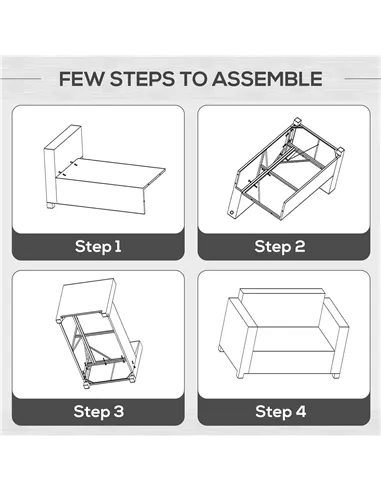 FEW STEPS TO ASSEMBLE

Step 1

Step 2

Step 3

Step 4