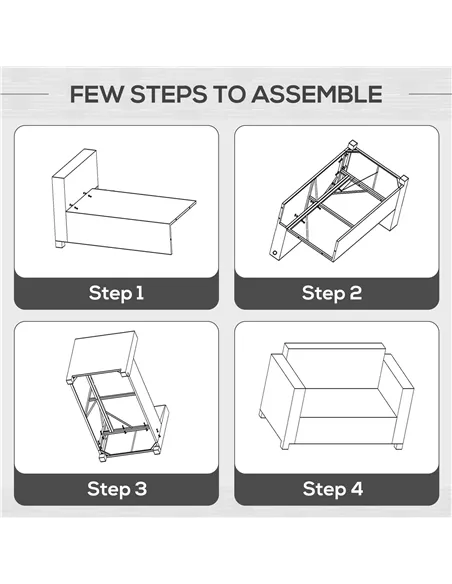 FEW STEPS TO ASSEMBLE

Step 1

Step 2

Step 3

Step 4