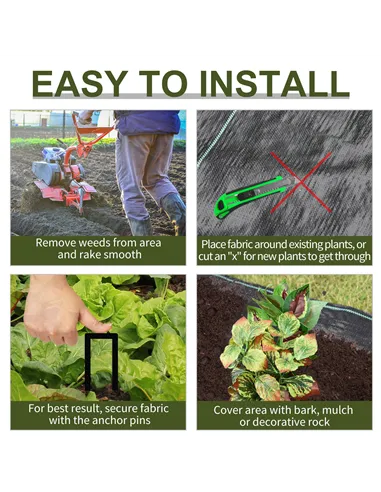 EASY TO INSTALL

Remove weeds from area and rake smooth

Place fabric around existing plants, or cut an "x" for new plants to get through

For best result, secure fabric with the anchor pins

Cover area with bark, mulch or decorative rock