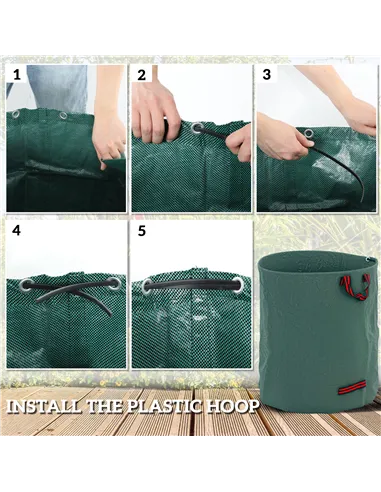 1

2

3

4

5

INSTALL THE PLASTIC HOOP