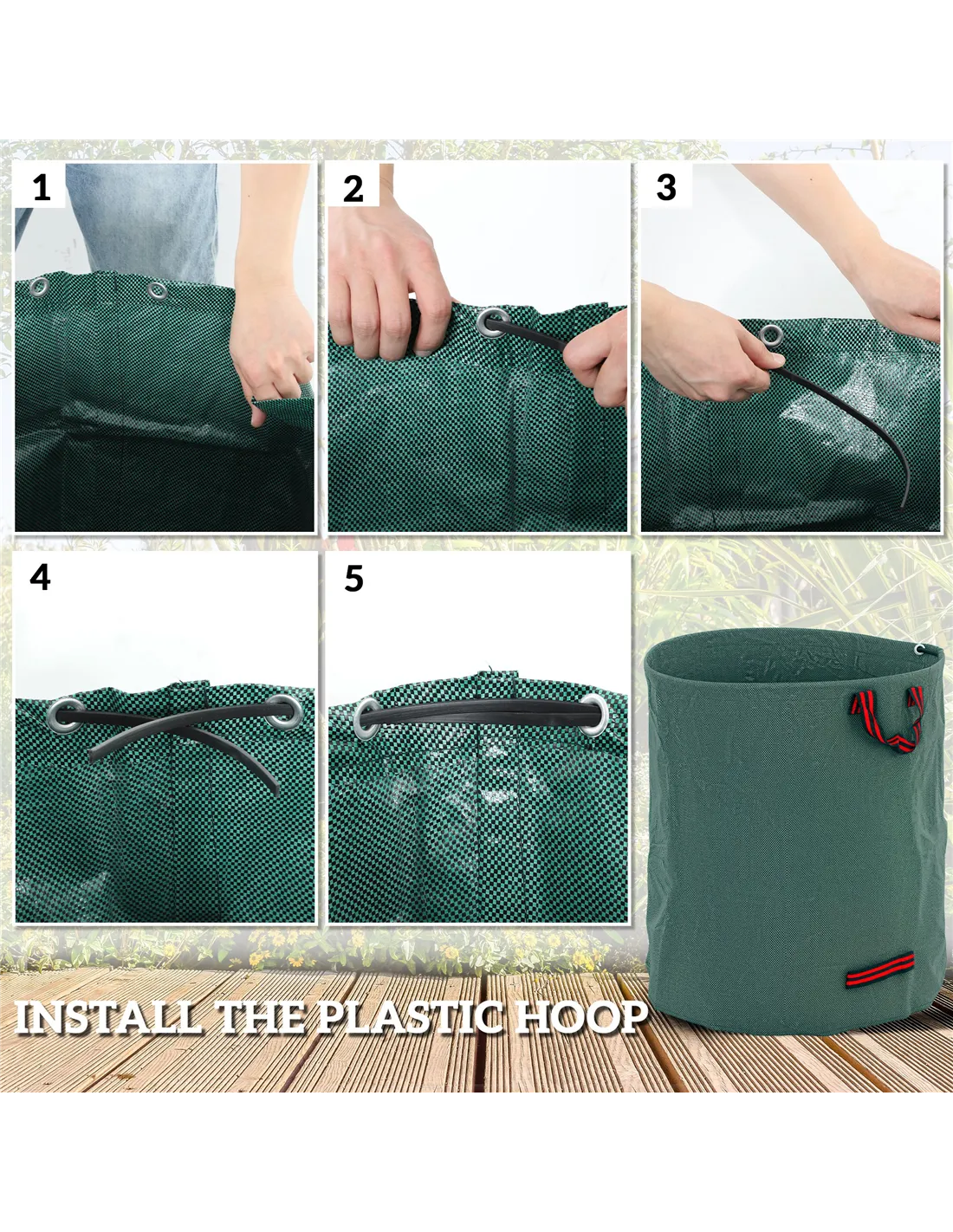 1

2

3

4

5

INSTALL THE PLASTIC HOOP