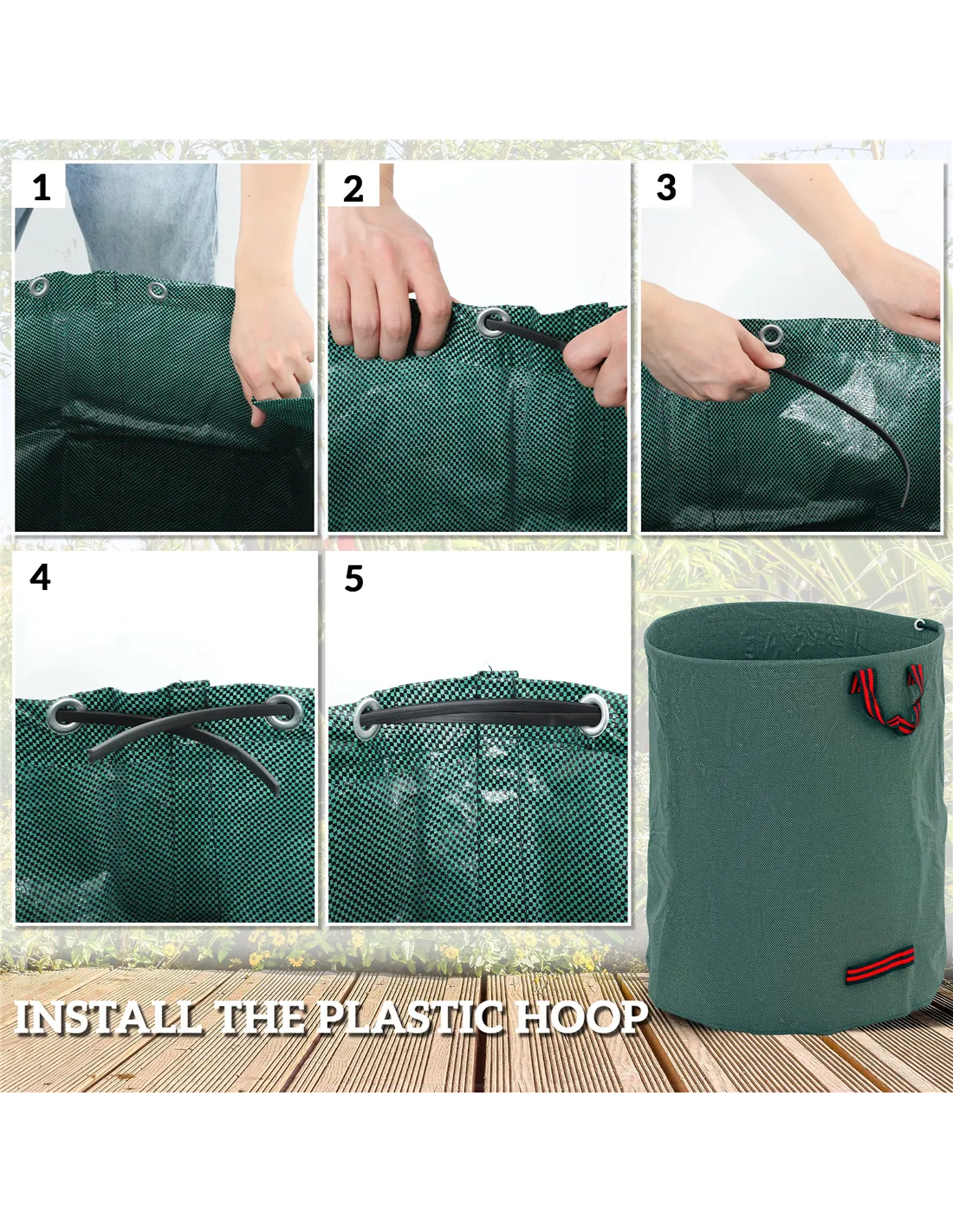 1

2

3

4

5

INSTALL THE PLASTIC HOOP